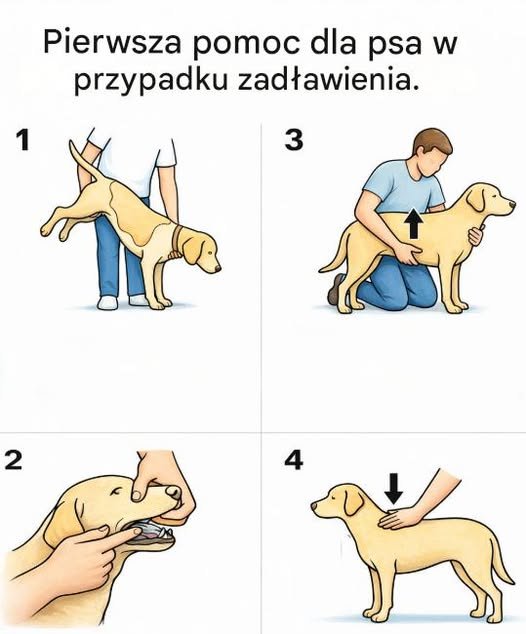 Pierwsza pomoc dla psa w przypadku zadławienia.

1

3

2

4